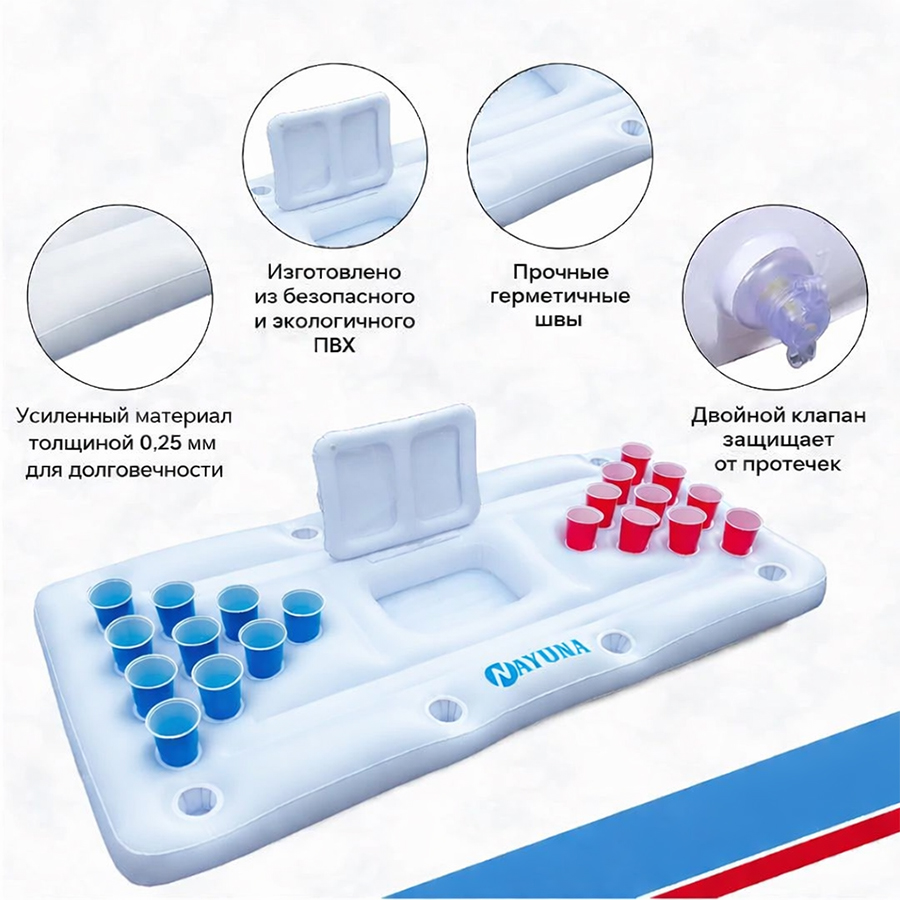 Изготовлено из безопасного и экологичного ПВХ

Прочные герметичные швы

Усиленный материал толщиной 0,25 мм для долговечности

Двойной клапан защищает от протечек

NAYUNA